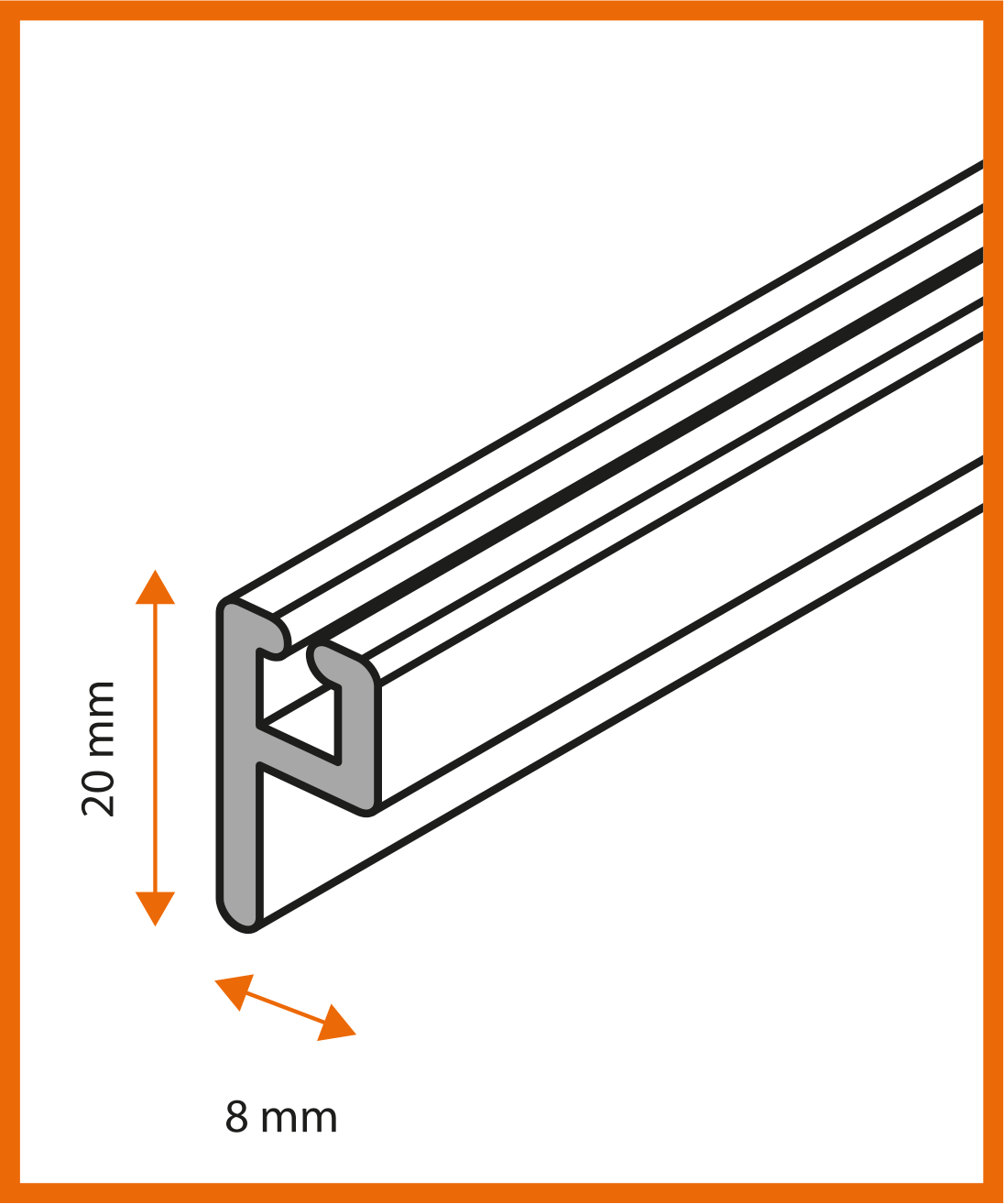 20 mm

8 mm